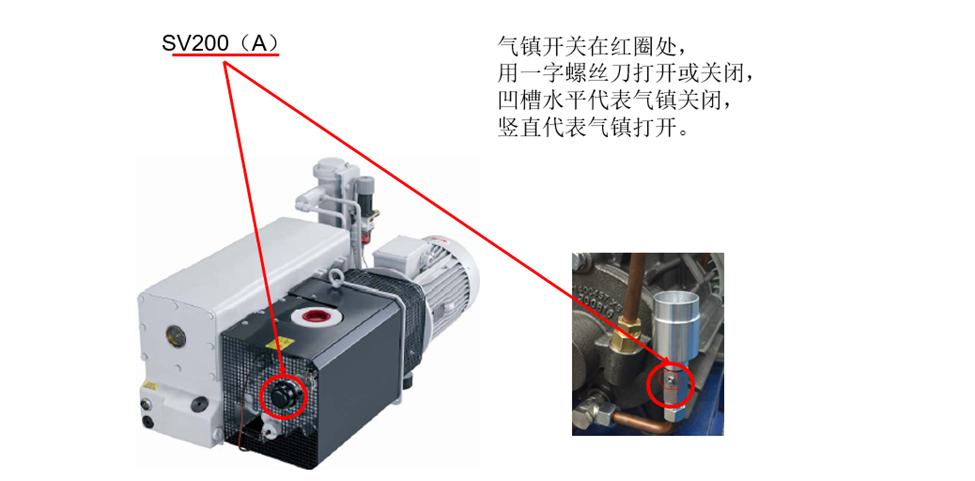 SV200（A）

气镇开关在红圈处，
用一字螺丝刀打开或关闭，
凹槽水平代表气镇关闭，
竖直代表气镇打开。